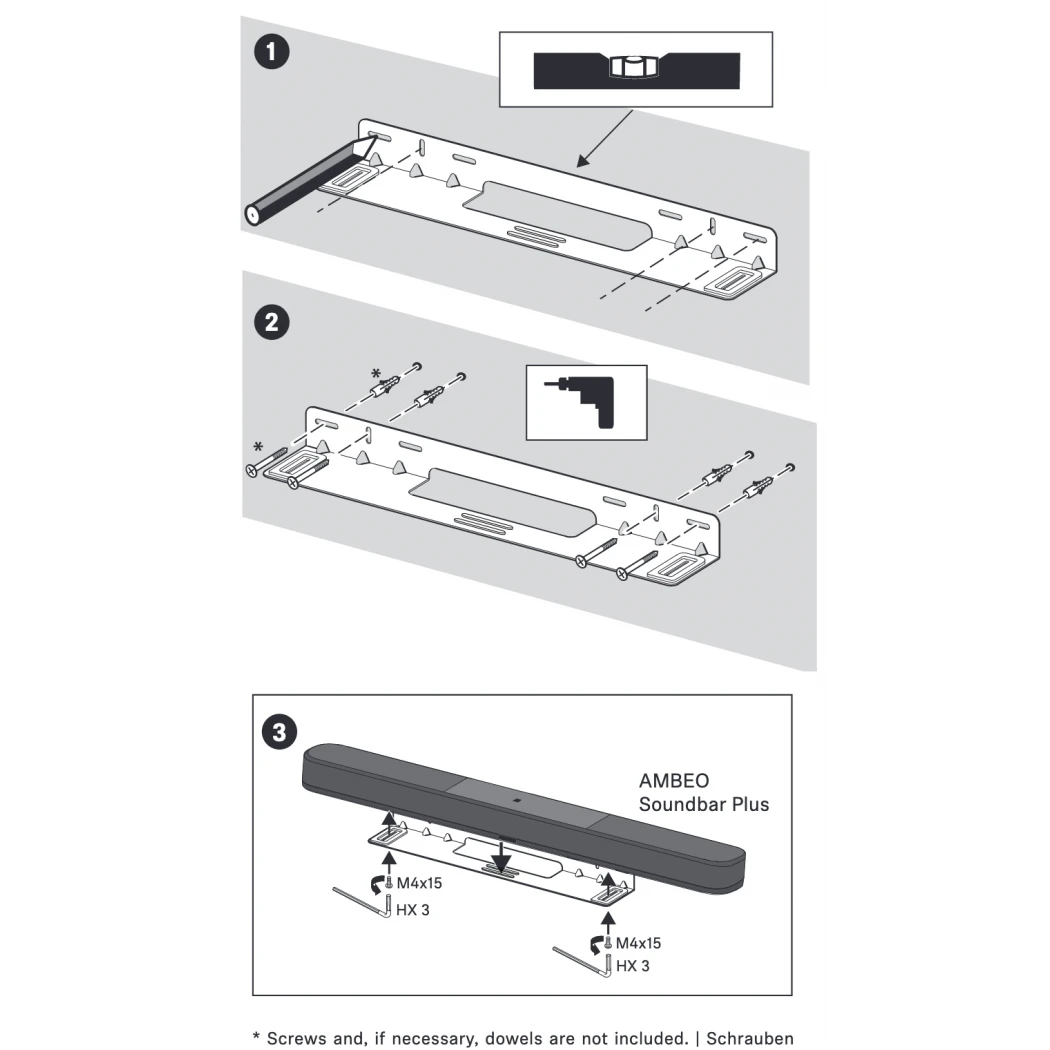 1

2

*

*

3

AMBEO Soundbar Plus

M4x15
HX 3

M4x15
HX 3

* Screws and, if necessary, dowels are not included. | Schrauben